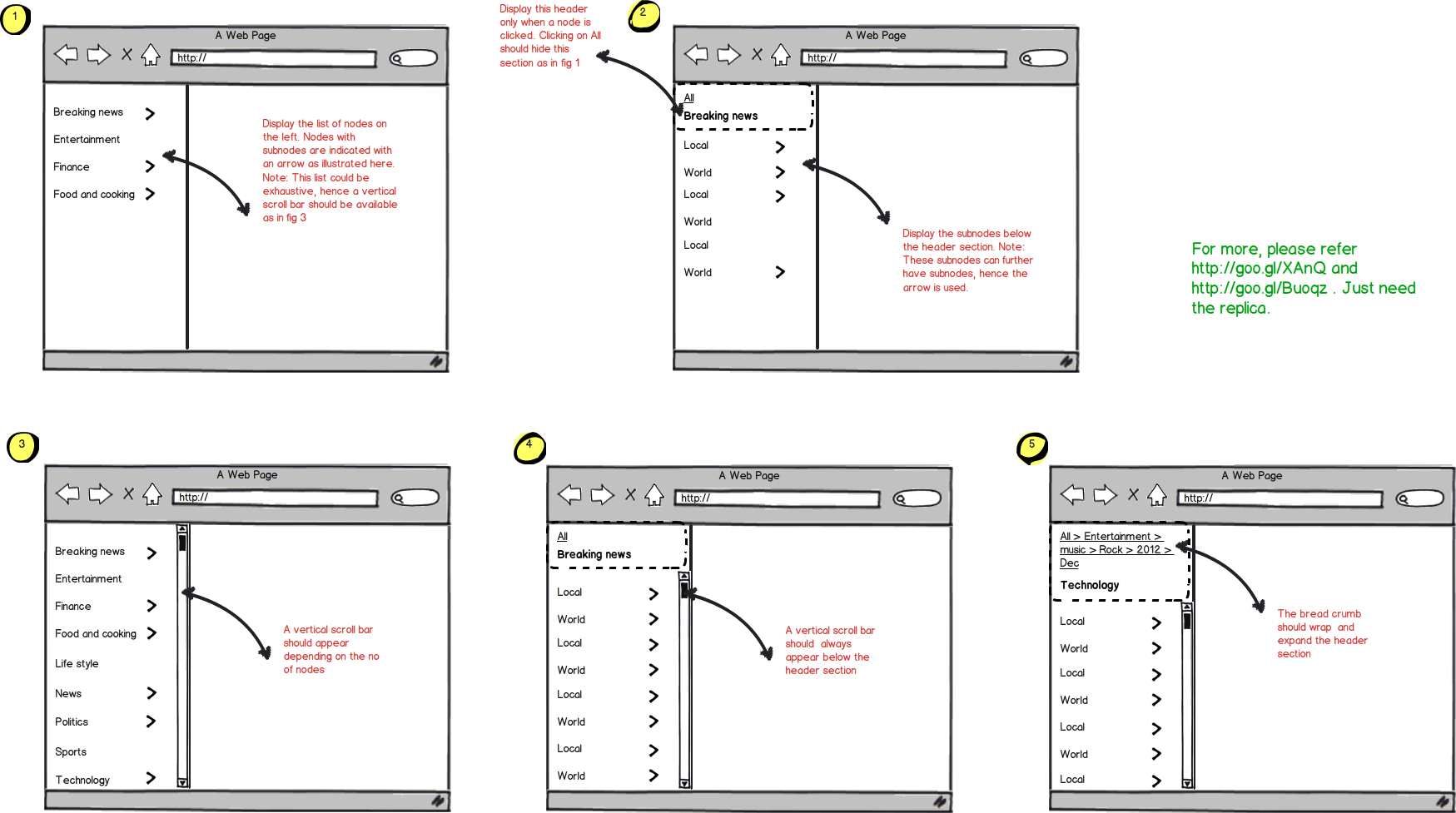 1

A Web Page

http://

Breaking news

Entertainment

Finance

Food and cooking

Display the list of nodes on the left. Nodes with subnodes are indicated with an arrow as illustrated here. Note: This list could be exhaustive, hence a vertical scroll bar should be available as in fig 3

Display this header only when a node is clicked. Clicking on All should hide this section as in fig 1

2

A Web Page

http://

All

Breaking news

Local

World

Local

World

Local

World

Display the subnodes below the header section. Note: These subnodes can further have subnodes, hence the arrow is used.

For more, please refer http://goo.gl/XAnQ and http://goo.gl/Buoqz . Just need the replica.

3

A Web Page

http://

Breaking news

Entertainment

Finance

Food and cooking

Life style

News

Politics

Sports

Technology

A vertical scroll bar should appear depending on the no of nodes

4

A Web Page

http://

All

Breaking news

Local

World

Local

World

Local

World

Local

World

A vertical scroll bar should always appear below the header section

5

A Web Page

http://

All > Entertainment > music > Rock > 2012 > Dec

Technology

Local

World

Local

World

Local

World

Local

The bread crumb should wrap and expand the header section